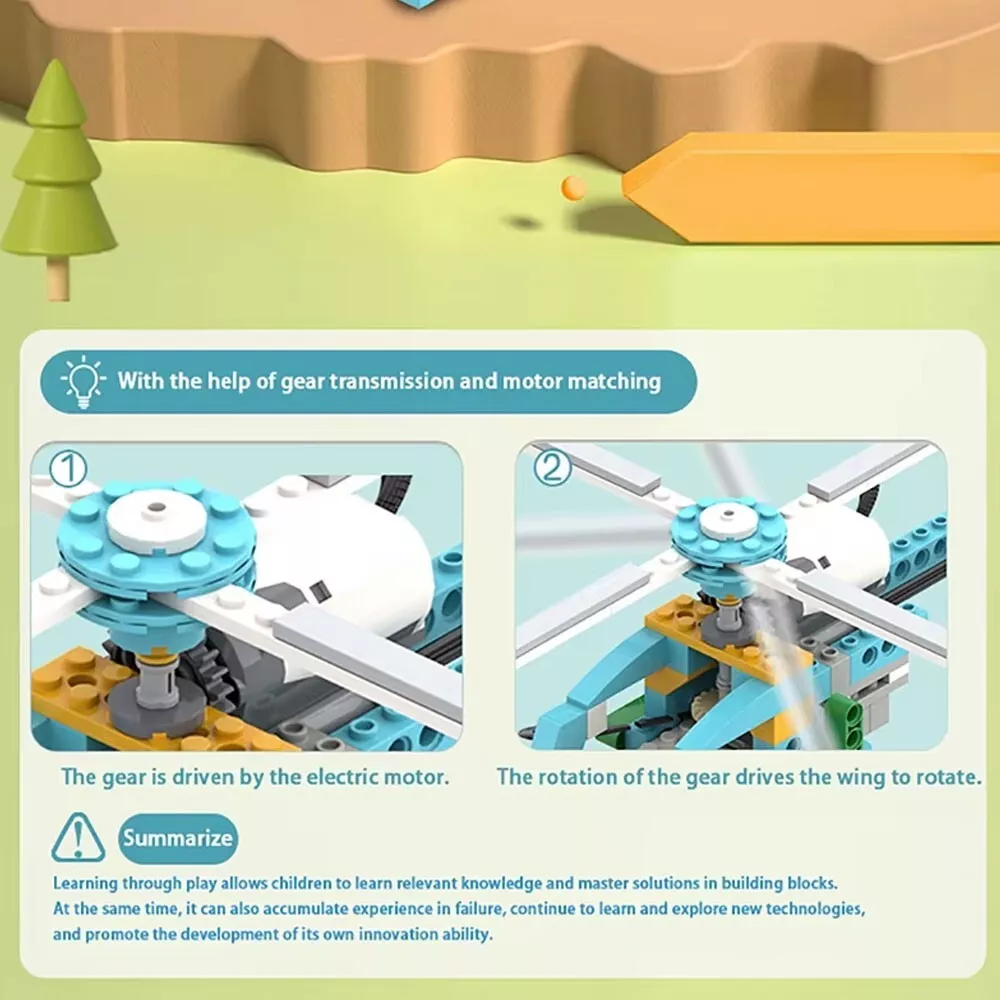 With the help of gear transmission and motor matching

①

②

The gear is driven by the electric motor.

The rotation of the gear drives the wing to rotate.

Summarize

Learning through play allows children to learn relevant knowledge and master solutions in building blocks. At the same time, it can also accumulate experience in failure, continue to learn and explore new technologies, and promote the development of its own innovation ability.