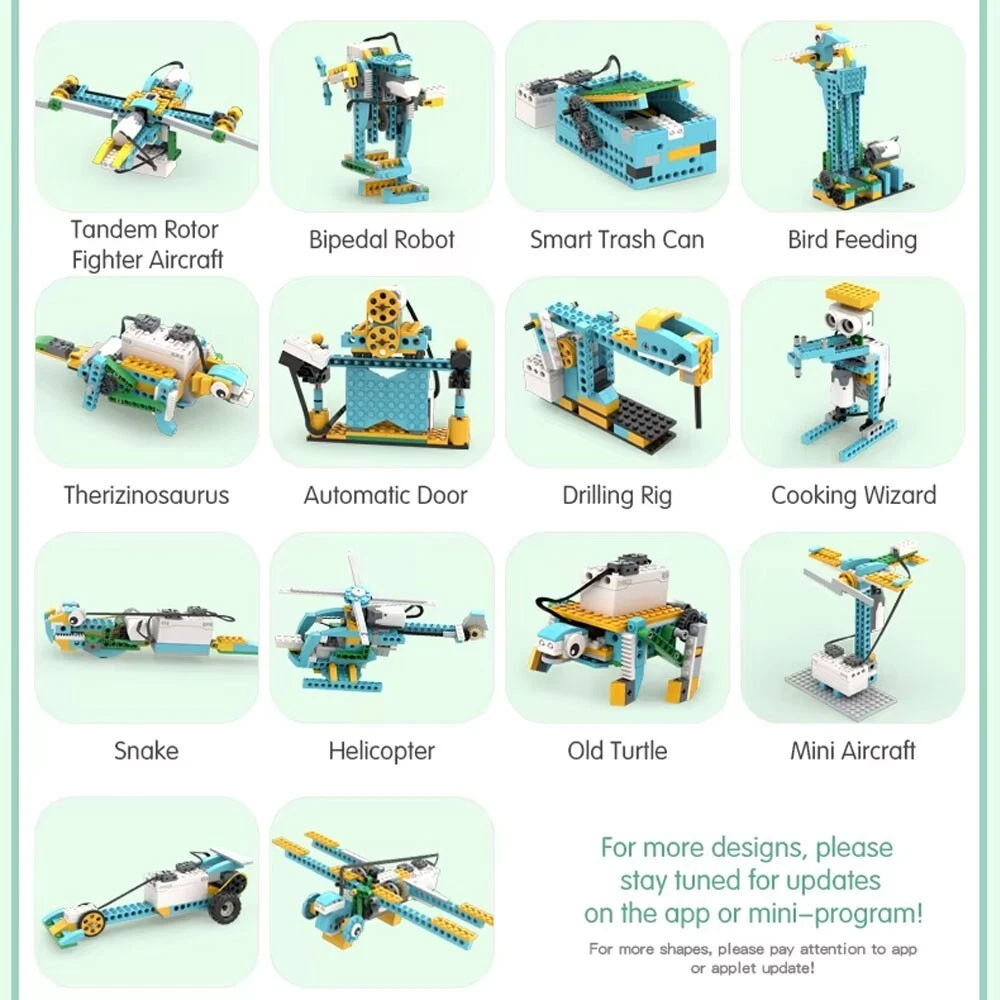 Tandem Rotor Fighter Aircraft

Bipedal Robot

Smart Trash Can

Bird Feeding

Therizinosaurus

Automatic Door

Drilling Rig

Cooking Wizard

Snake

Helicopter

Old Turtle

Mini Aircraft

For more designs, please stay tuned for updates on the app or mini-program!

For more shapes, please pay attention to app or applet update!